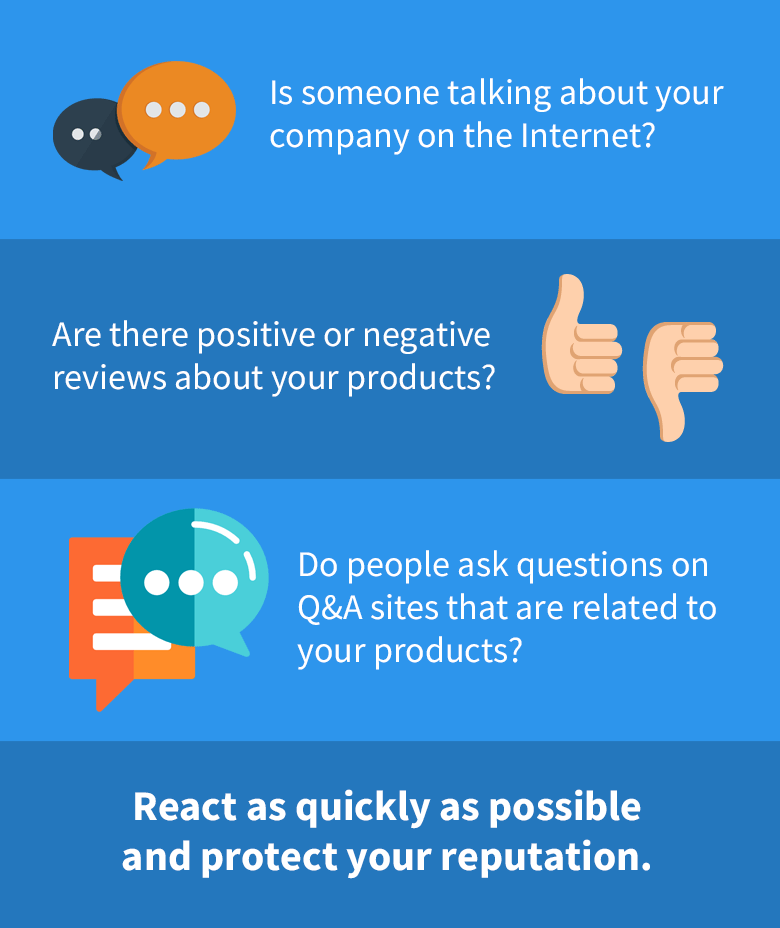 Is someone talking about your company on the Internet?

Are there positive or negative reviews about your products?

Do people ask questions on Q&A sites that are related to your products?

React as quickly as possible and protect your reputation.