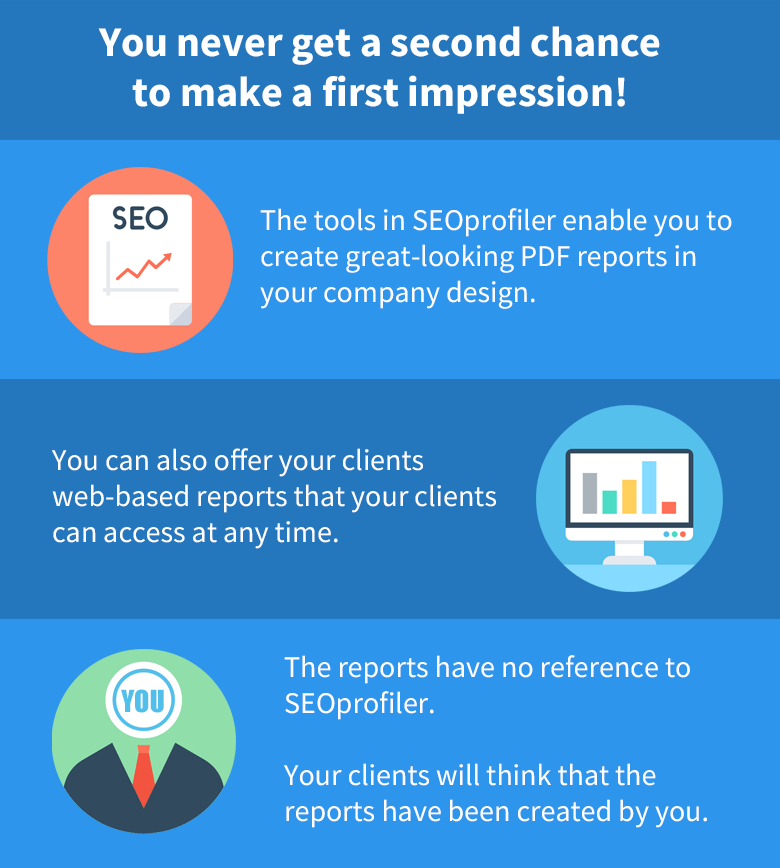 You never get a second chance to make a first impression!

SEO

The tools in SEOprofiler enable you to create great-looking PDF reports in your company design.

You can also offer your clients web-based reports that your clients can access at any time.

YOU

The reports have no reference to SEOprofiler.

Your clients will think that the reports have been created by you.